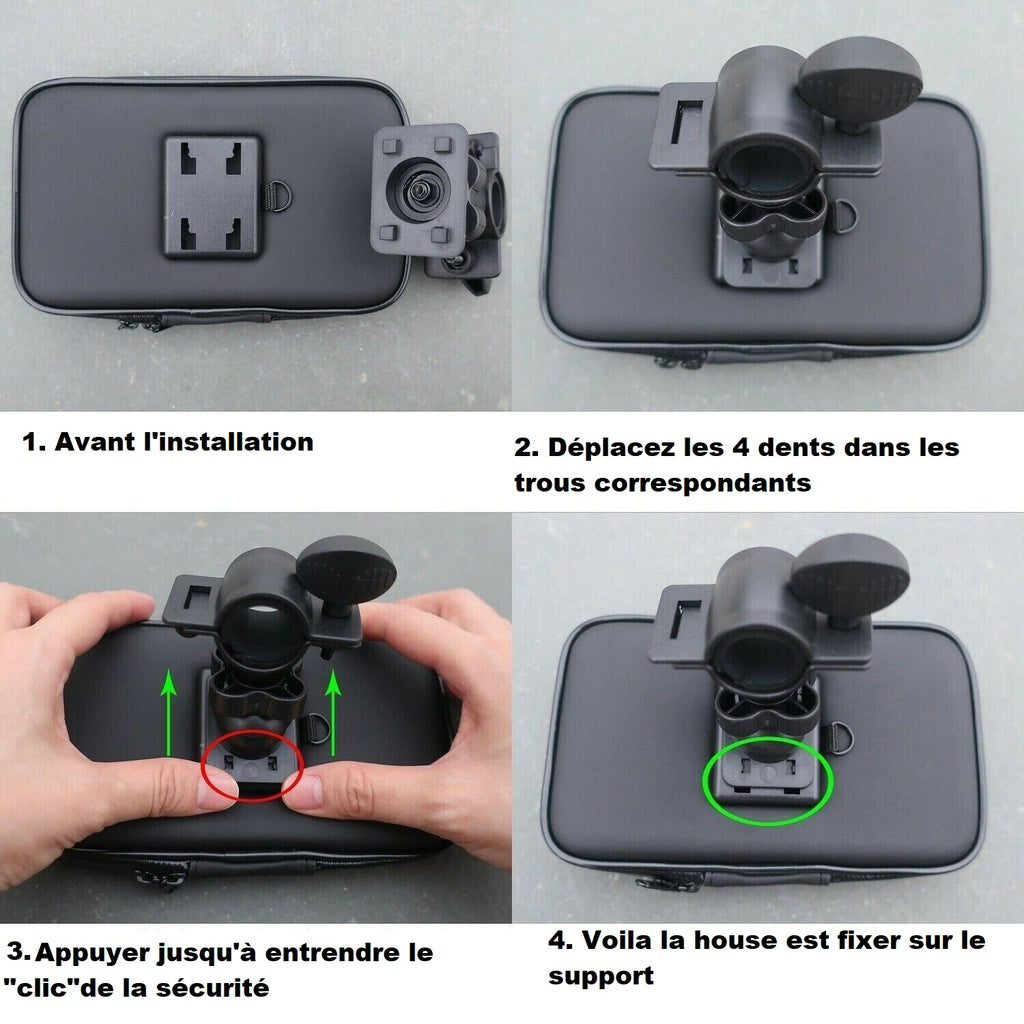 1. Avant l'installation

2. Déplacez les 4 dents dans les trous correspondants

3. Appuyer jusqu'à entrendre le "clic"de la sécurité

4. Voila la house est fixer sur le support