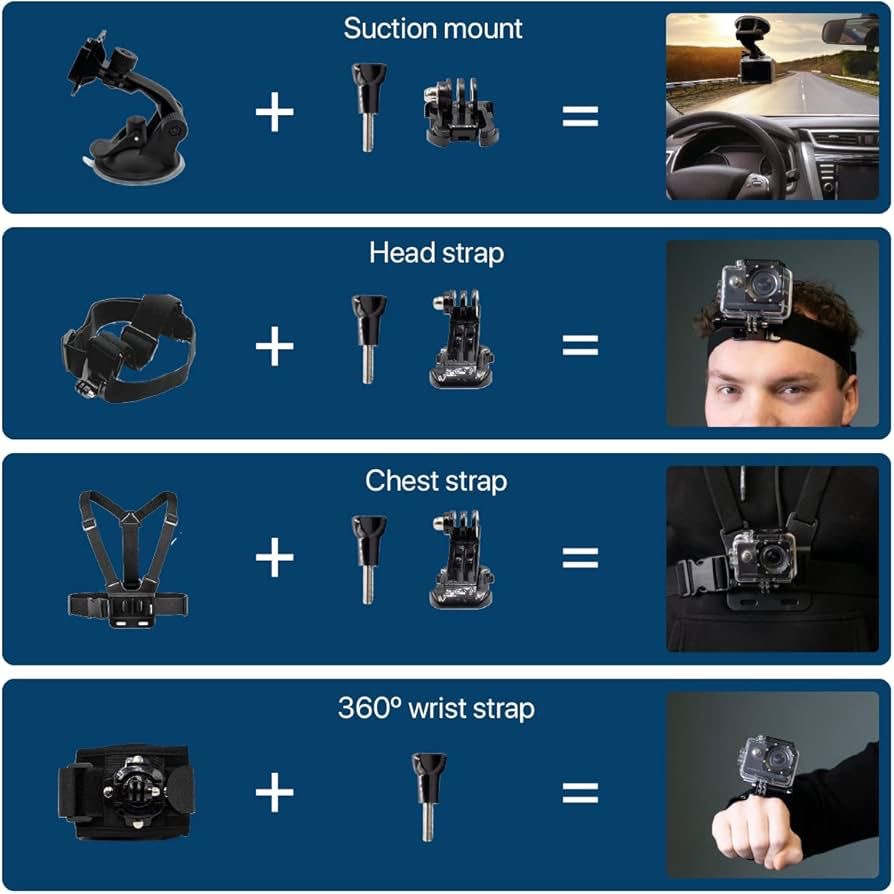 Suction mount

+ =

Head strap

+ =

Chest strap

+ =

360º wrist strap

+ =