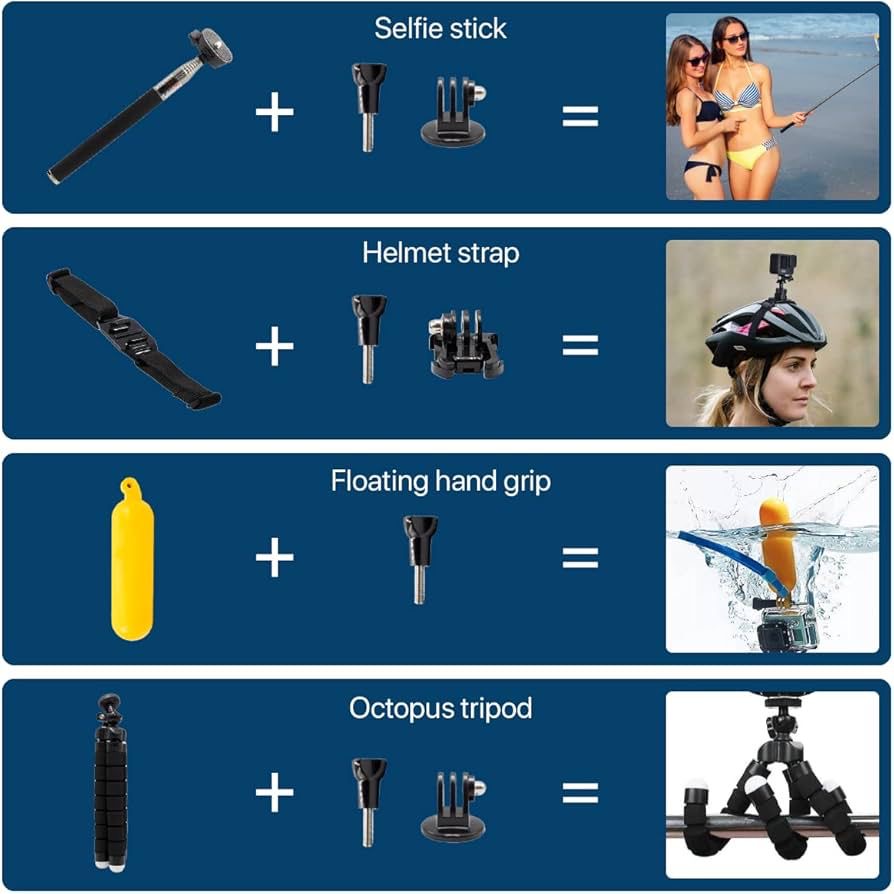 Selfie stick
+ =

Helmet strap
+ =

Floating hand grip
+ =

Octopus tripod
+ =